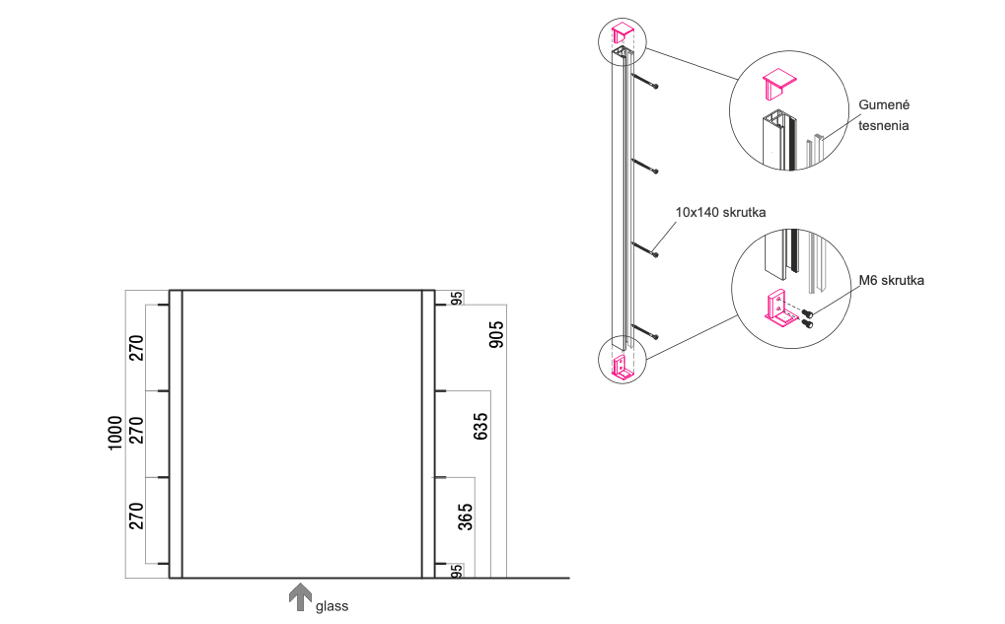 Gumené tesnenia

10x140 skrutka

M6 skrutka

1000
270
270
270
95
905
635
365
95
glass