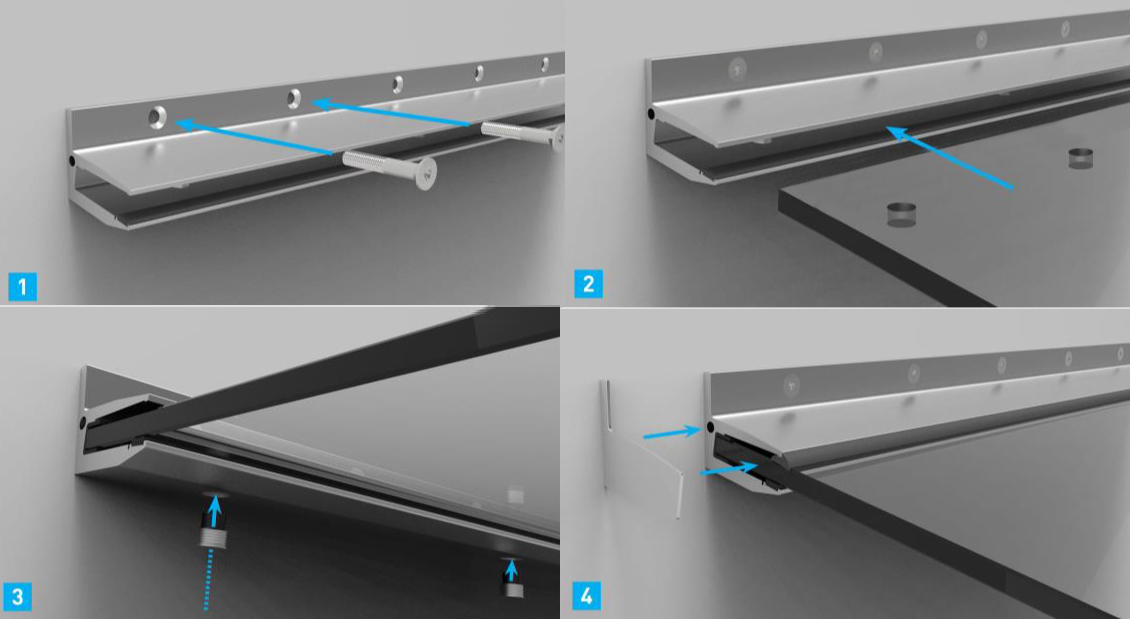 1

2

3

4